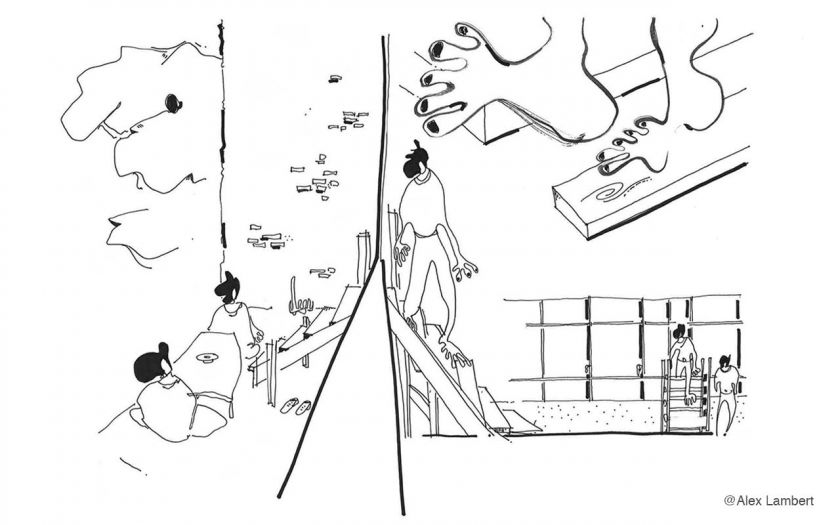 @Alex Lambert